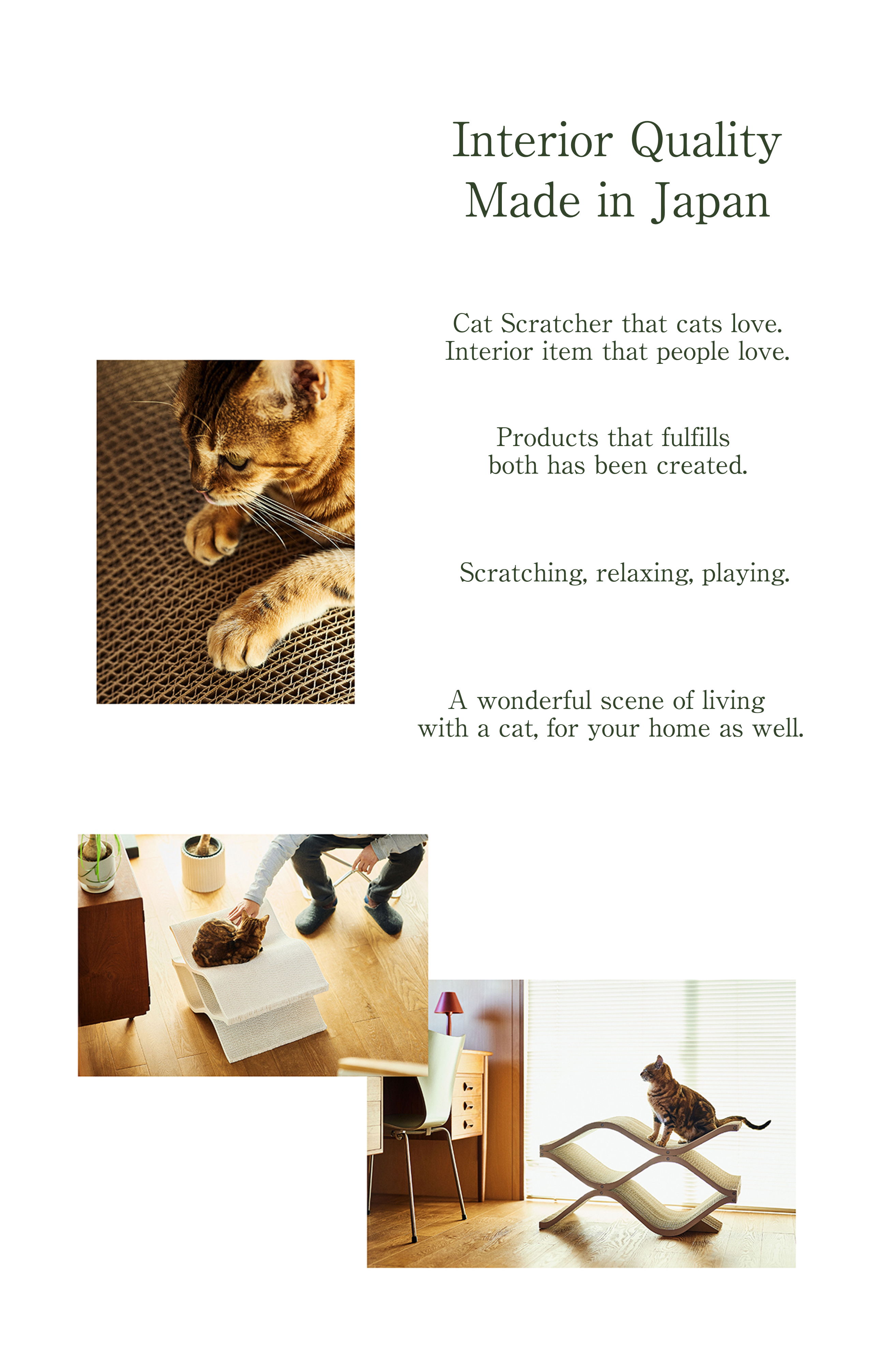 Interior Quality
Made in Japan

Cat Scratcher that cats love.
Interior item that people love.

Products that fulfills
both has been created.

Scratching, relaxing, playing.

A wonderful scene of living
with a cat, for your home as well.