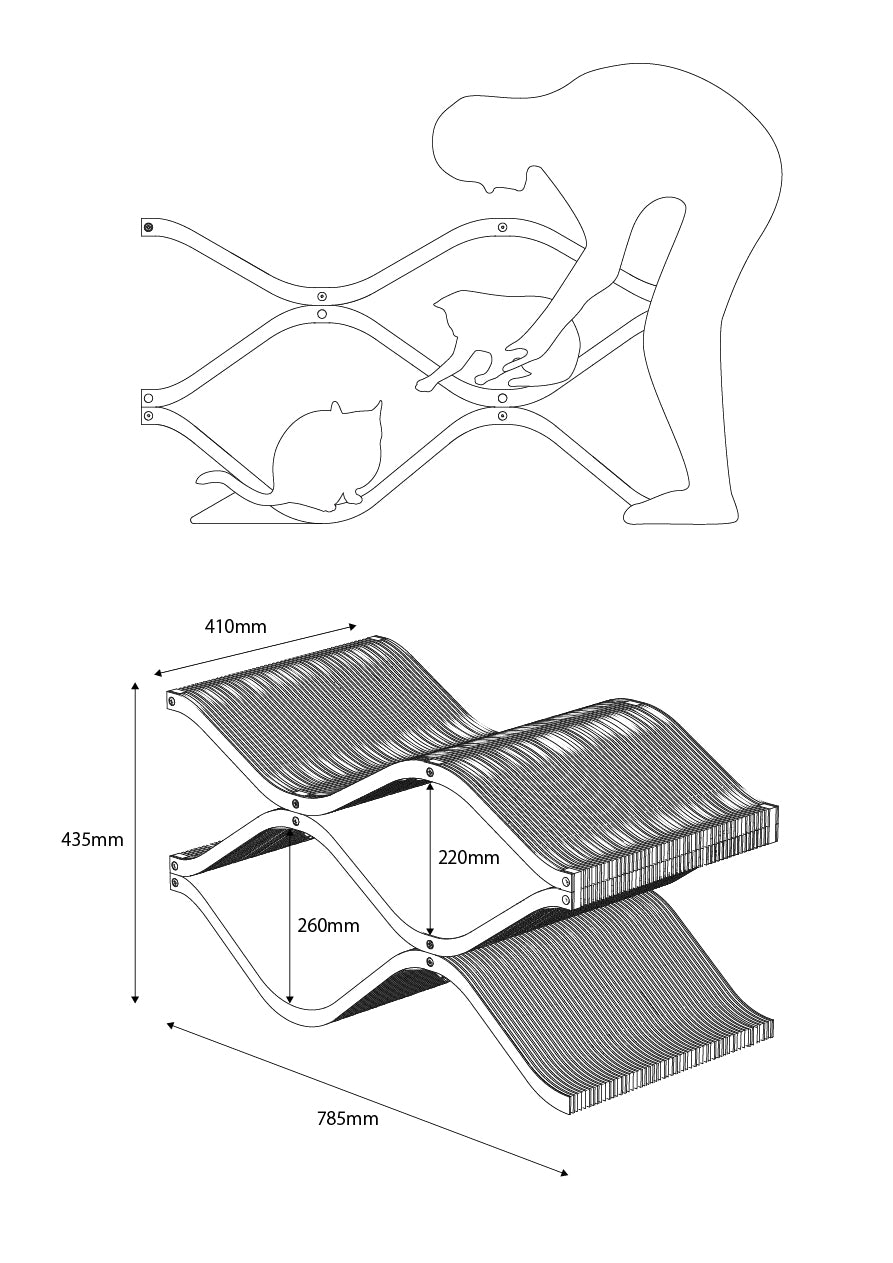 410mm

435mm

220mm

260mm

785mm